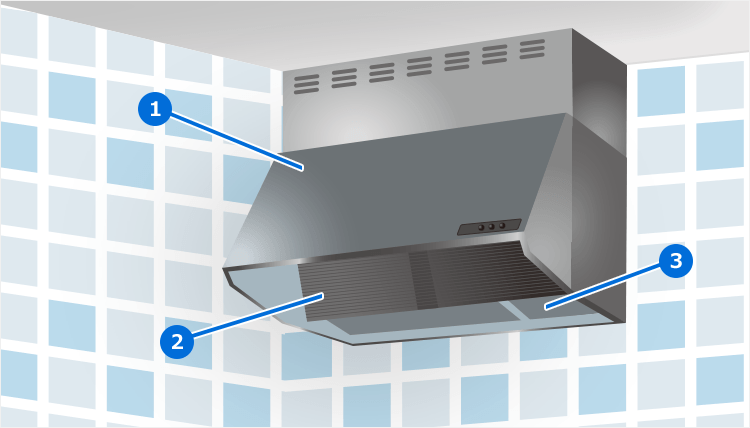 1
2
3